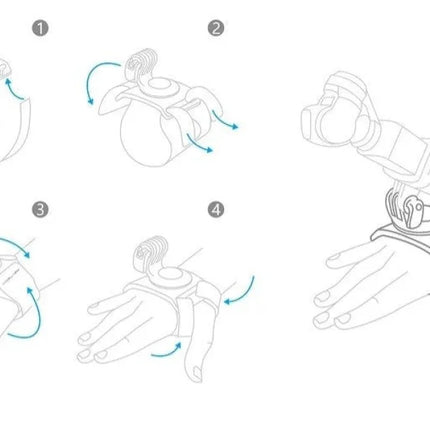 1
2
3
4