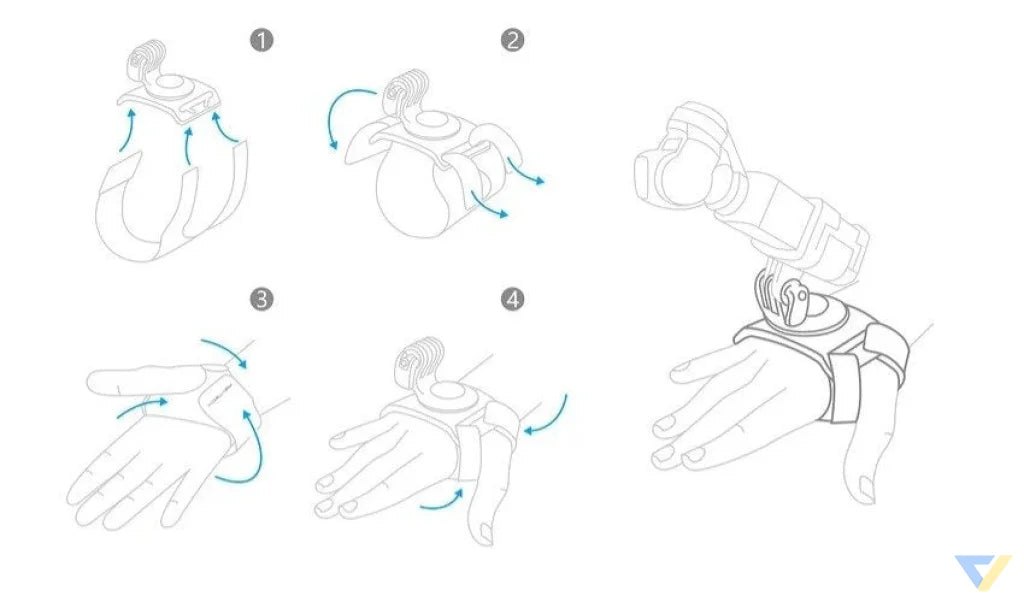 1
2
3
4